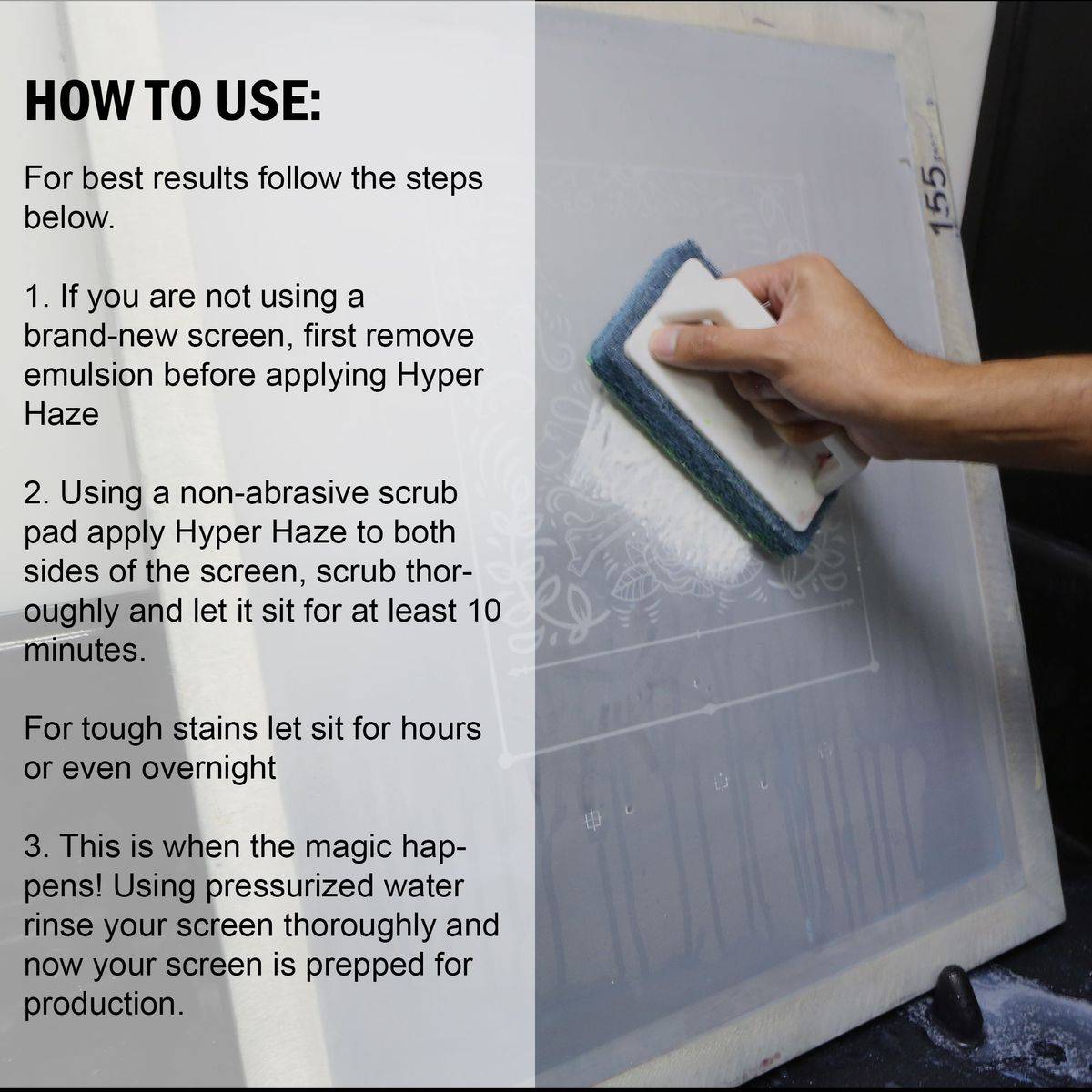 HOW TO USE:

For best results follow the steps below.

1. If you are not using a brand-new screen, first remove emulsion before applying Hyper Haze

2. Using a non-abrasive scrub pad apply Hyper Haze to both sides of the screen, scrub thoroughly and let it sit for at least 10 minutes.

For tough stains let sit for hours or even overnight

3. This is when the magic happens! Using pressurized water rinse your screen thoroughly and now your screen is prepped for production.

155